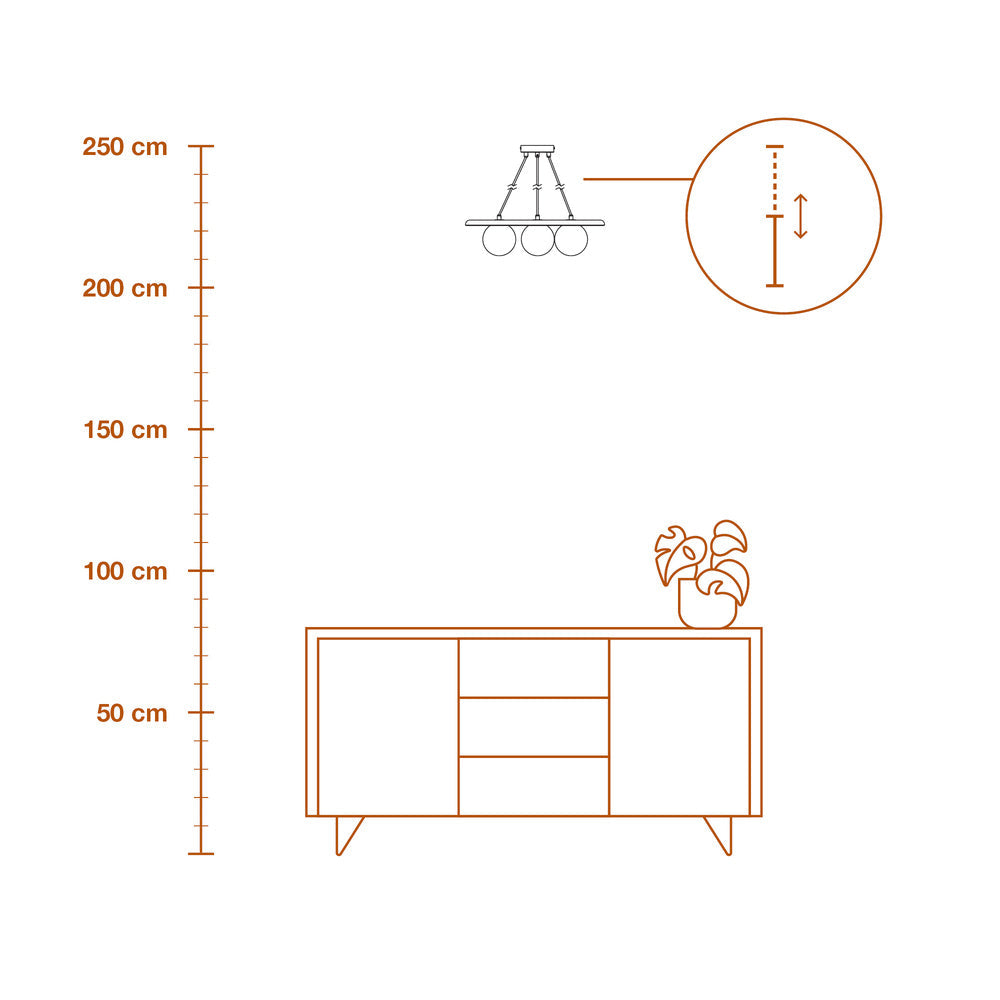 250 cm
200 cm
150 cm
100 cm
50 cm